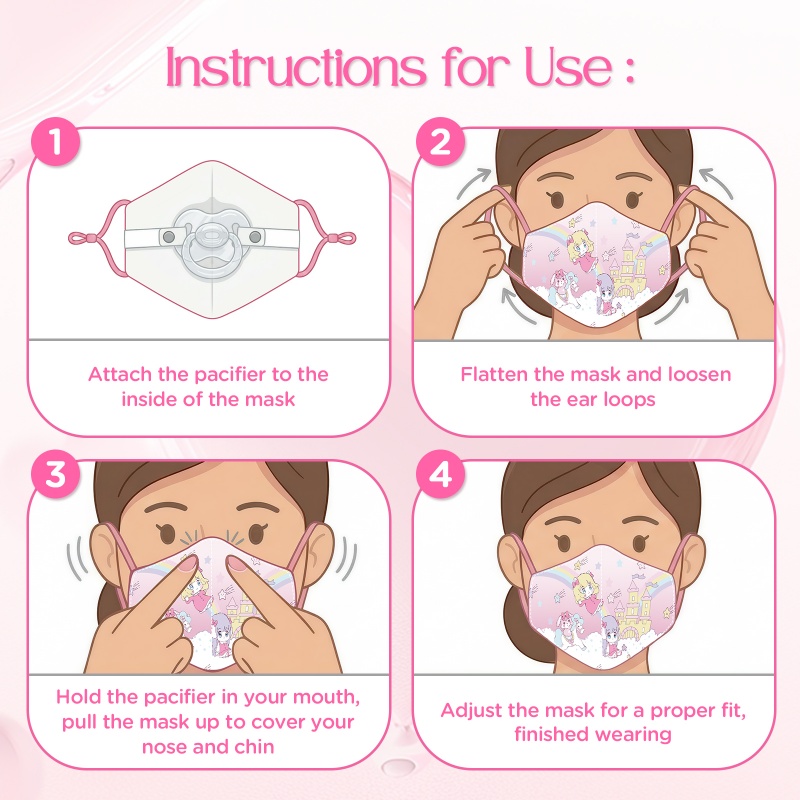 Instructions for Use :

1

Attach the pacifier to the inside of the mask

2

Flatten the mask and loosen the ear loops

3

Hold the pacifier in your mouth, pull the mask up to cover your nose and chin

4

Adjust the mask for a proper fit, finished wearing