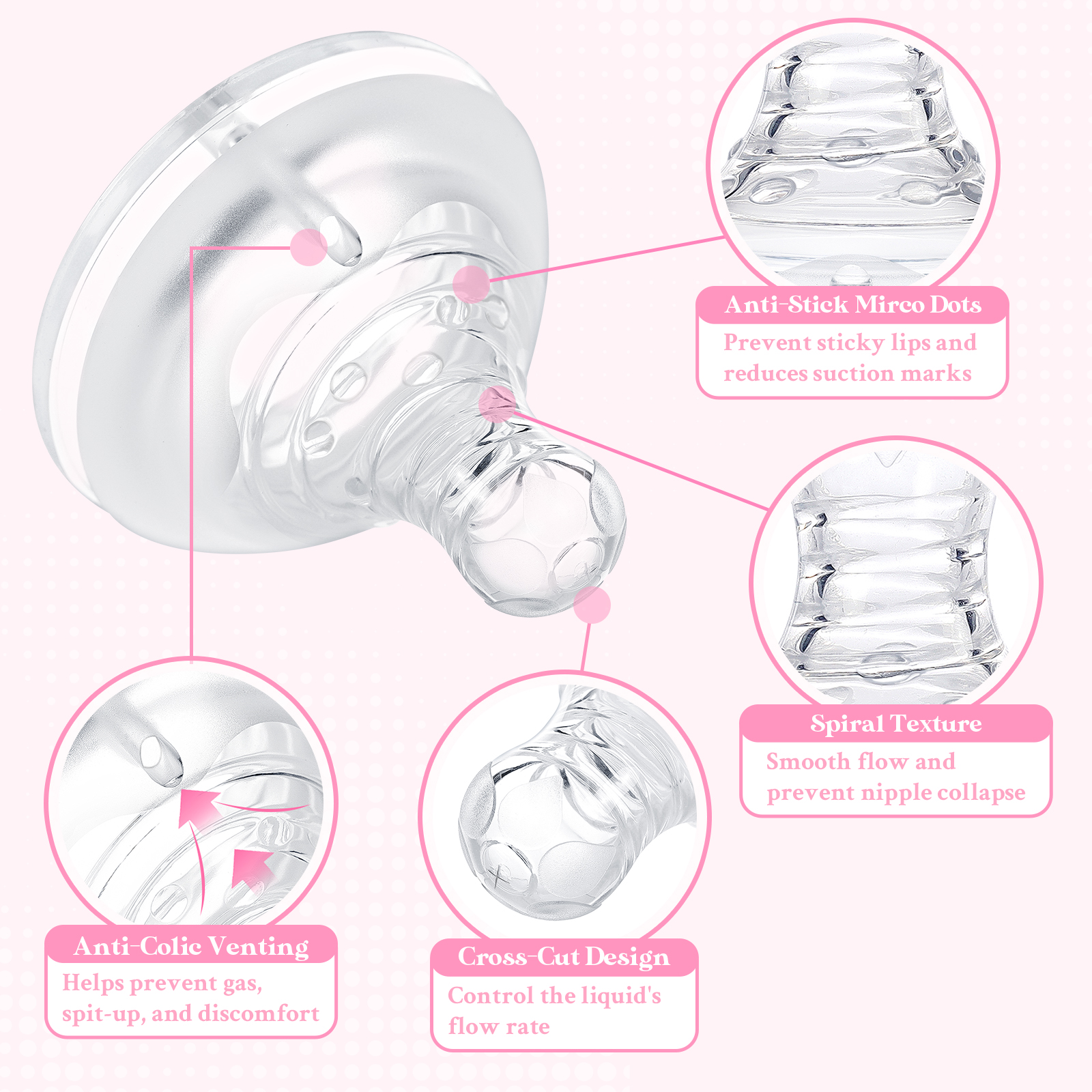 Anti-Stick Mirco Dots
Prevent sticky lips and reduces suction marks

Spiral Texture
Smooth flow and prevent nipple collapse

Anti-Colic Venting
Helps prevent gas, spit-up, and discomfort

Cross-Cut Design
Control the liquid's flow rate