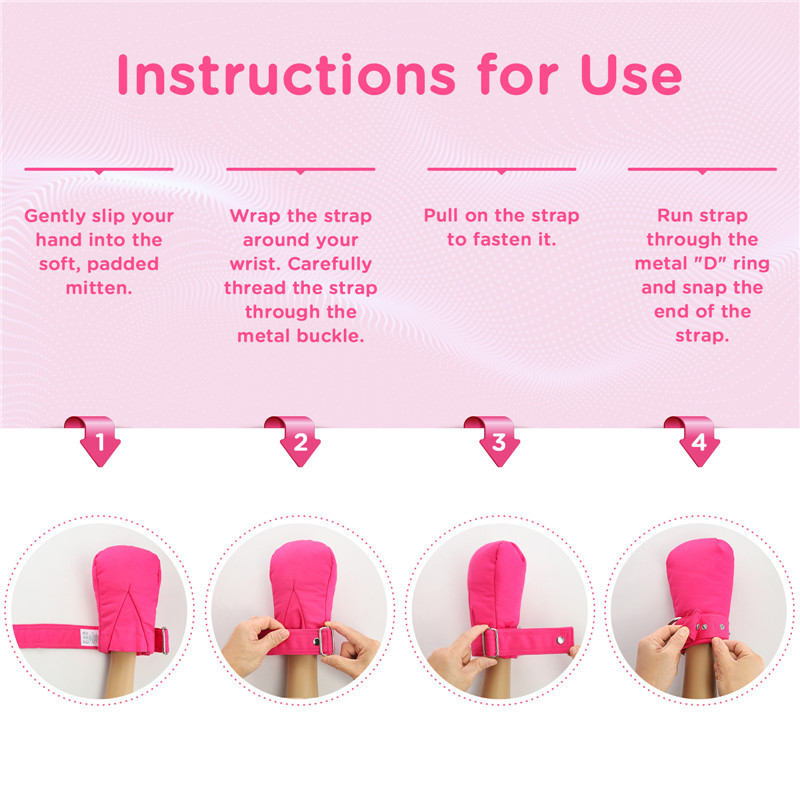 Instructions for Use

Gently slip your hand into the soft, padded mitten.

Wrap the strap around your wrist. Carefully thread the strap through the metal buckle.

Pull on the strap to fasten it.

Run strap through the metal "D" ring and snap the end of the strap.

1

2

3

4