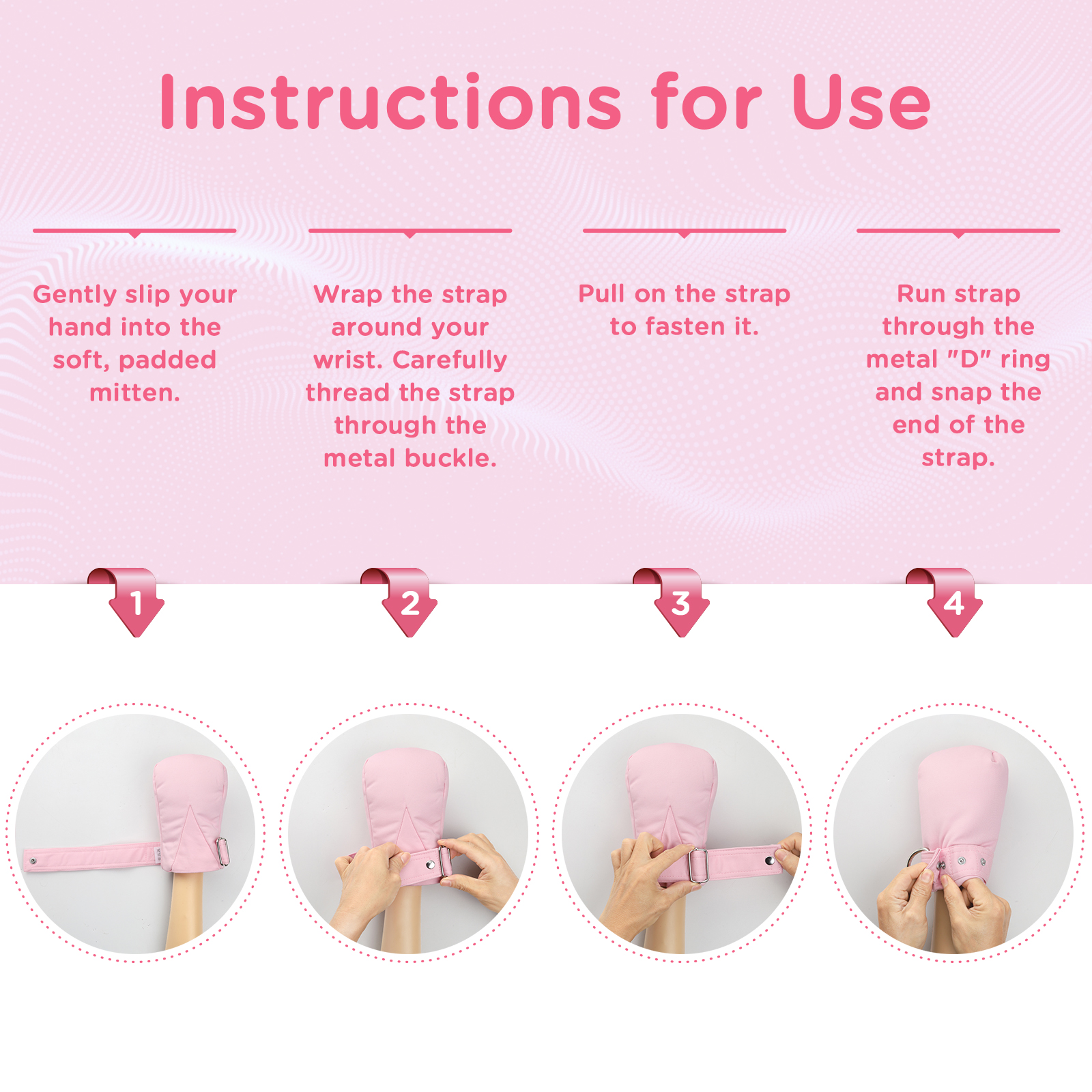 Instructions for Use

Gently slip your hand into the soft, padded mitten.

Wrap the strap around your wrist. Carefully thread the strap through the metal buckle.

Pull on the strap to fasten it.

Run strap through the metal "D" ring and snap the end of the strap.

1

2

3

4