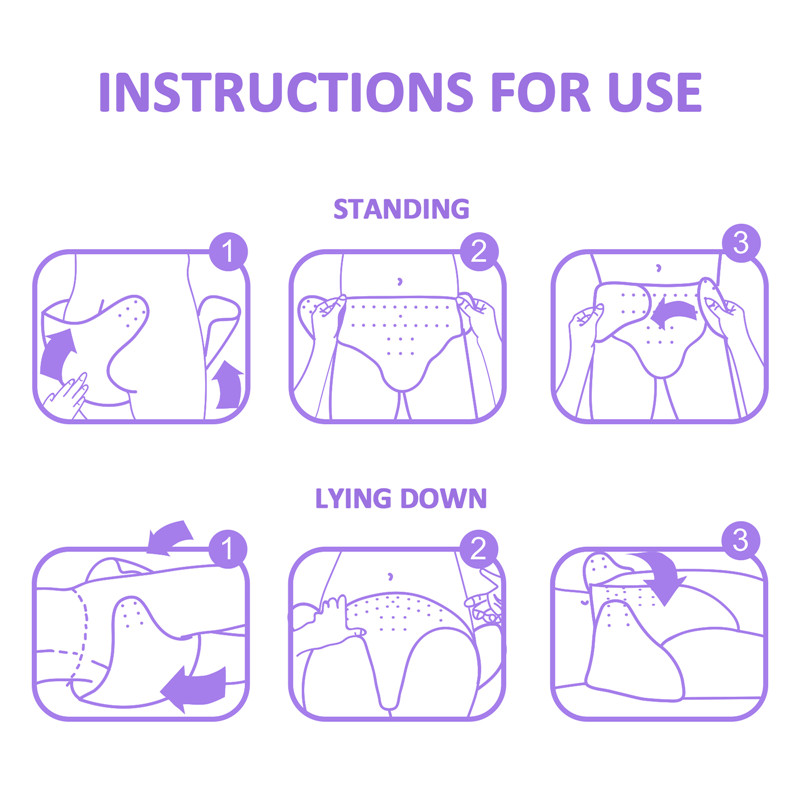 INSTRUCTIONS FOR USE

STANDING

1

2

3

LYING DOWN

1

2

3