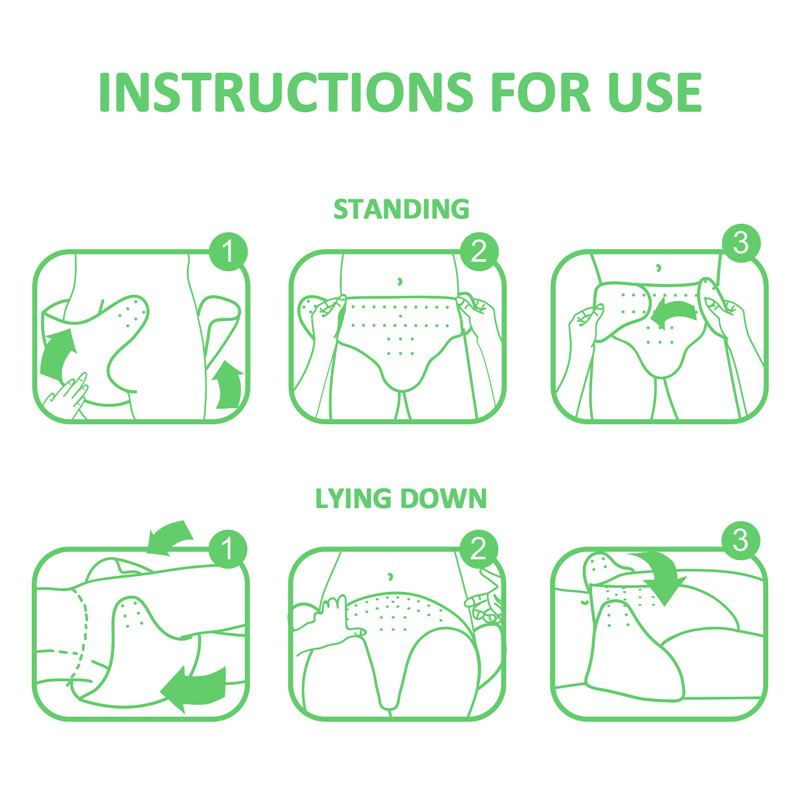 INSTRUCTIONS FOR USE

STANDING

1

2

3

LYING DOWN

1

2

3