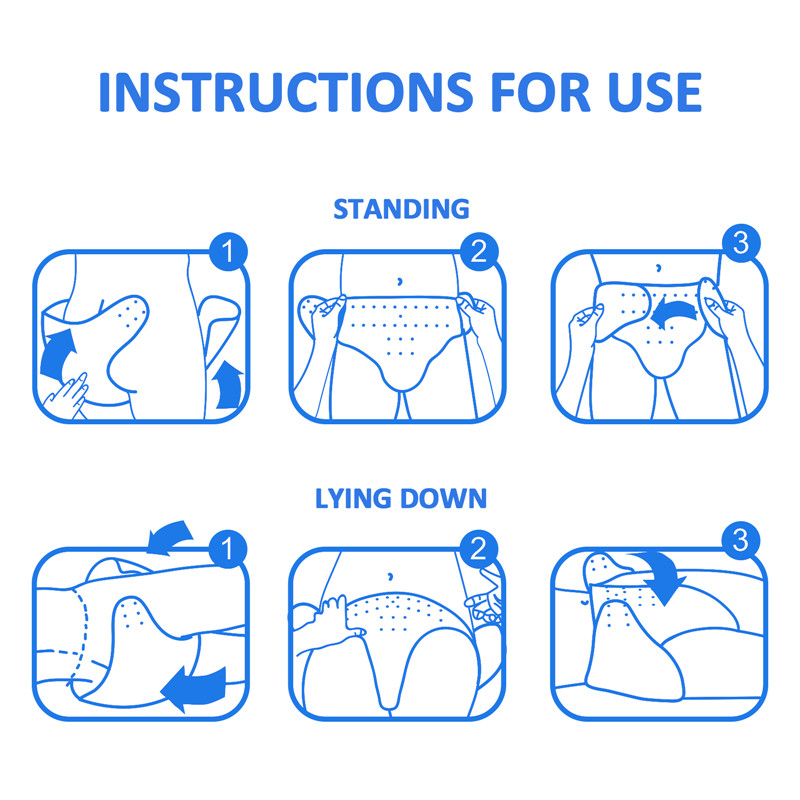 INSTRUCTIONS FOR USE

STANDING

1

2

3

LYING DOWN

1

2

3