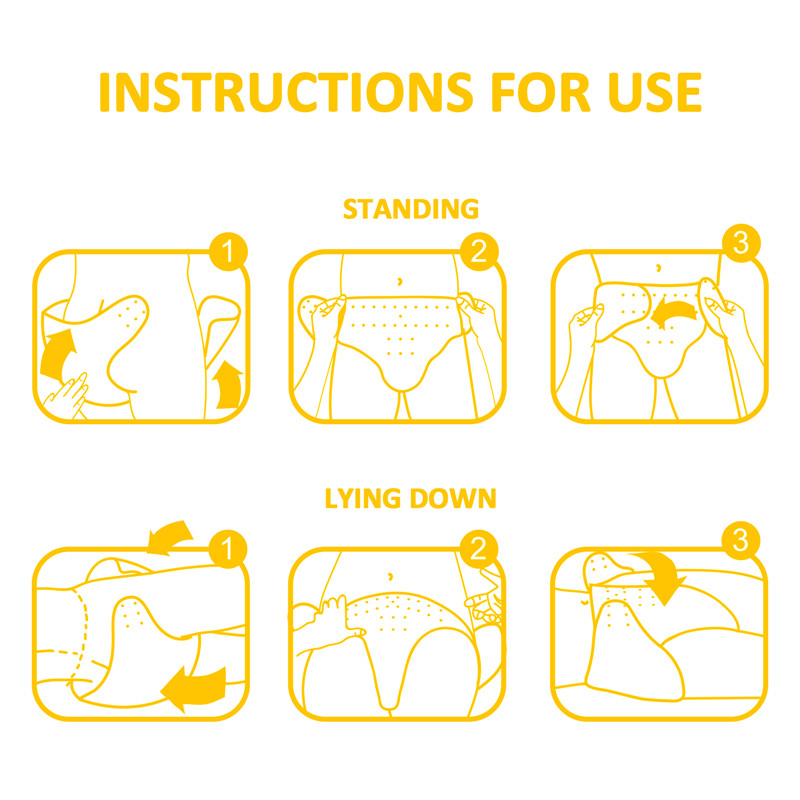 INSTRUCTIONS FOR USE

STANDING

1

2

3

LYING DOWN

1

2

3