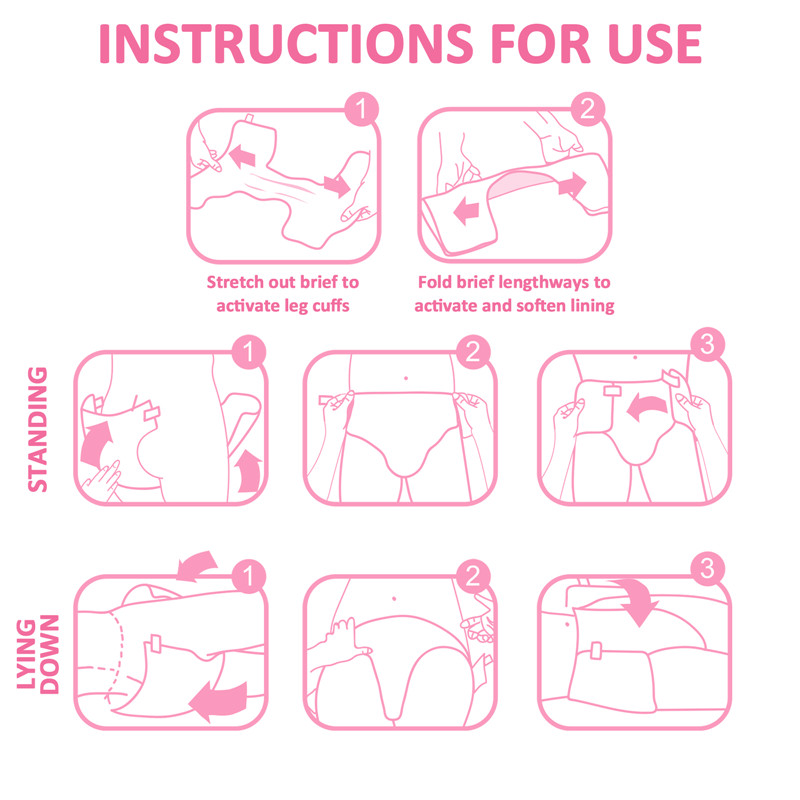 INSTRUCTIONS FOR USE

1

Stretch out brief to activate leg cuffs

2

Fold brief lengthways to activate and soften lining

STANDING

1

2

3

LYING DOWN

1

2

3